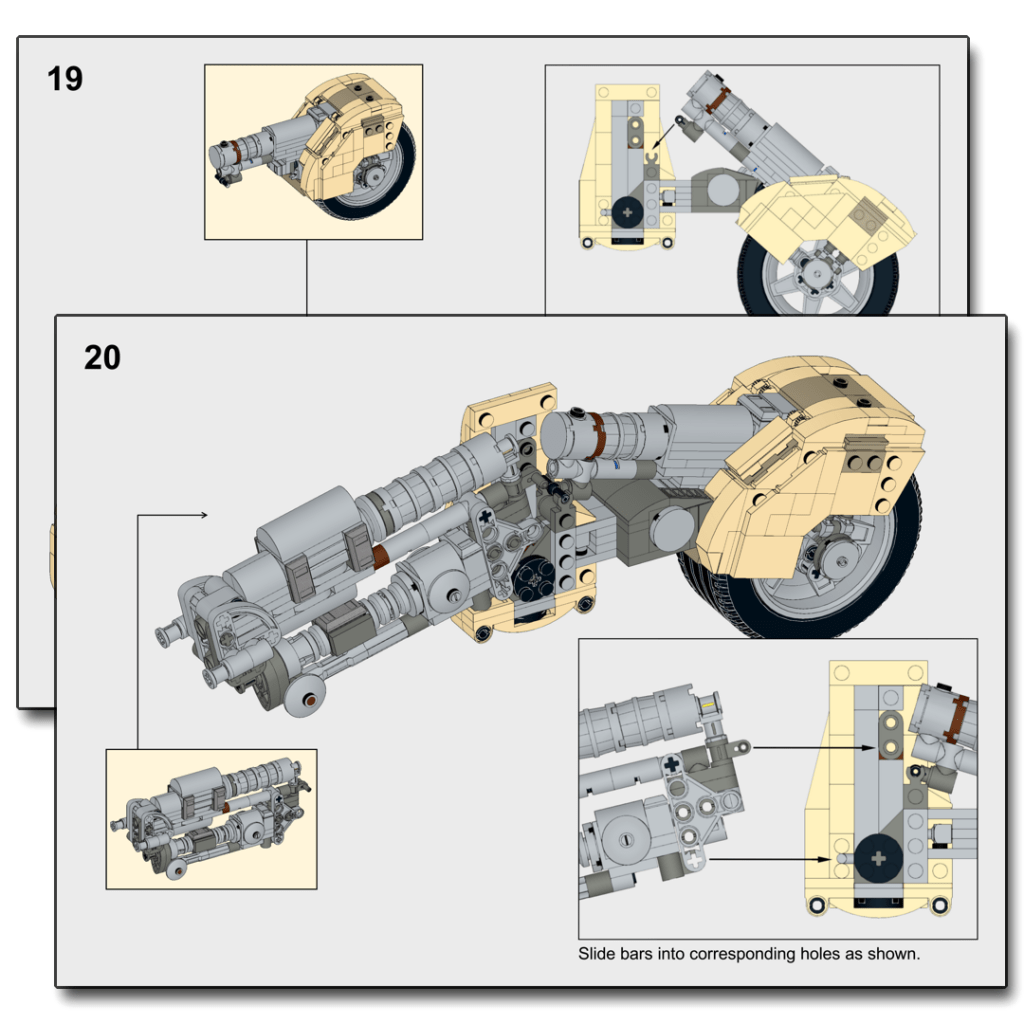 19

20

Slide bars into corresponding holes as shown.